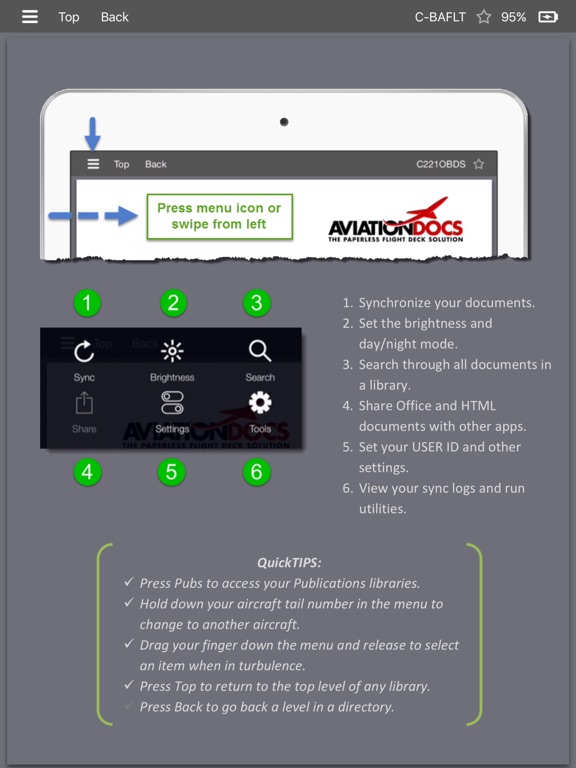 Top Back C-BAFLT 95%

Top Back C221OBDS

Press menu icon or swipe from left

AVIATIONDOCS
THE PAPERLESS FLIGHT DECK SOLUTION

1 2 3

Top Back

Sync Brightness Search

Share Settings Tools

AVIATIONDOCS
THE PAPERLESS FLIGHT DECK SOLUTION

4 5 6

1. Synchronize your documents.
2. Set the brightness and day/night mode.
3. Search through all documents in a library.
4. Share Office and HTML documents with other apps.
5. Set your USER ID and other settings.
6. View your sync logs and run utilities.

QuickTIPS:
✓ Press Pubs to access your Publications libraries.
✓ Hold down your aircraft tail number in the menu to change to another aircraft.
✓ Drag your finger down the menu and release to select an item when in turbulence.
✓ Press Top to return to the top level of any library.
✓ Press Back to go back a level in a directory.