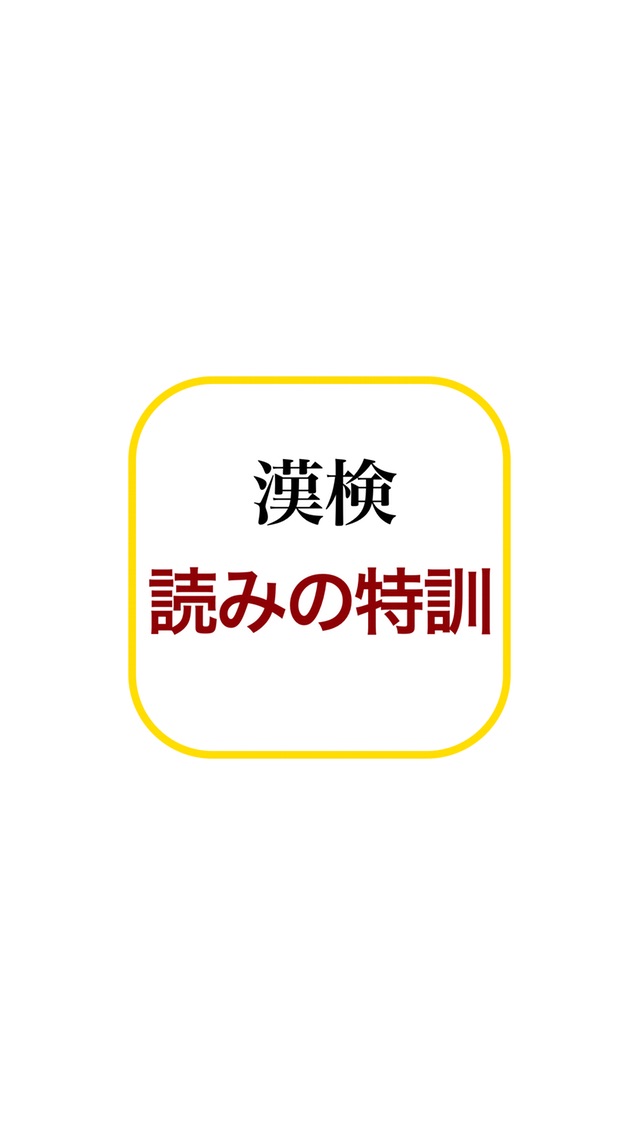 漢検
読みの特訓