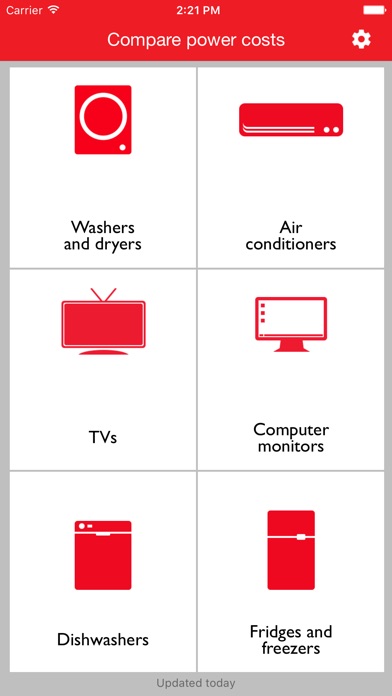 Carrier
2:21 PM
Compare power costs

Washers and dryers

Air conditioners

TVs

Computer monitors

Dishwashers

Fridges and freezers

Updated today