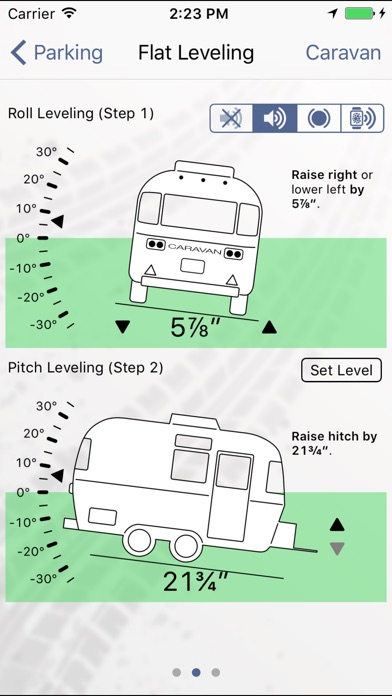 Carrier 2:23 PM

Parking Flat Leveling Caravan

Roll Leveling (Step 1)

30°
20°
10°
0°
-10°
-20°
-30°

CARAVAN

Raise right or lower left by 5⅞".

5⅞"

Pitch Leveling (Step 2)

Set Level

30°
20°
10°
0°
-10°
-20°
-30°

Raise hitch by 21¾".

21¾"